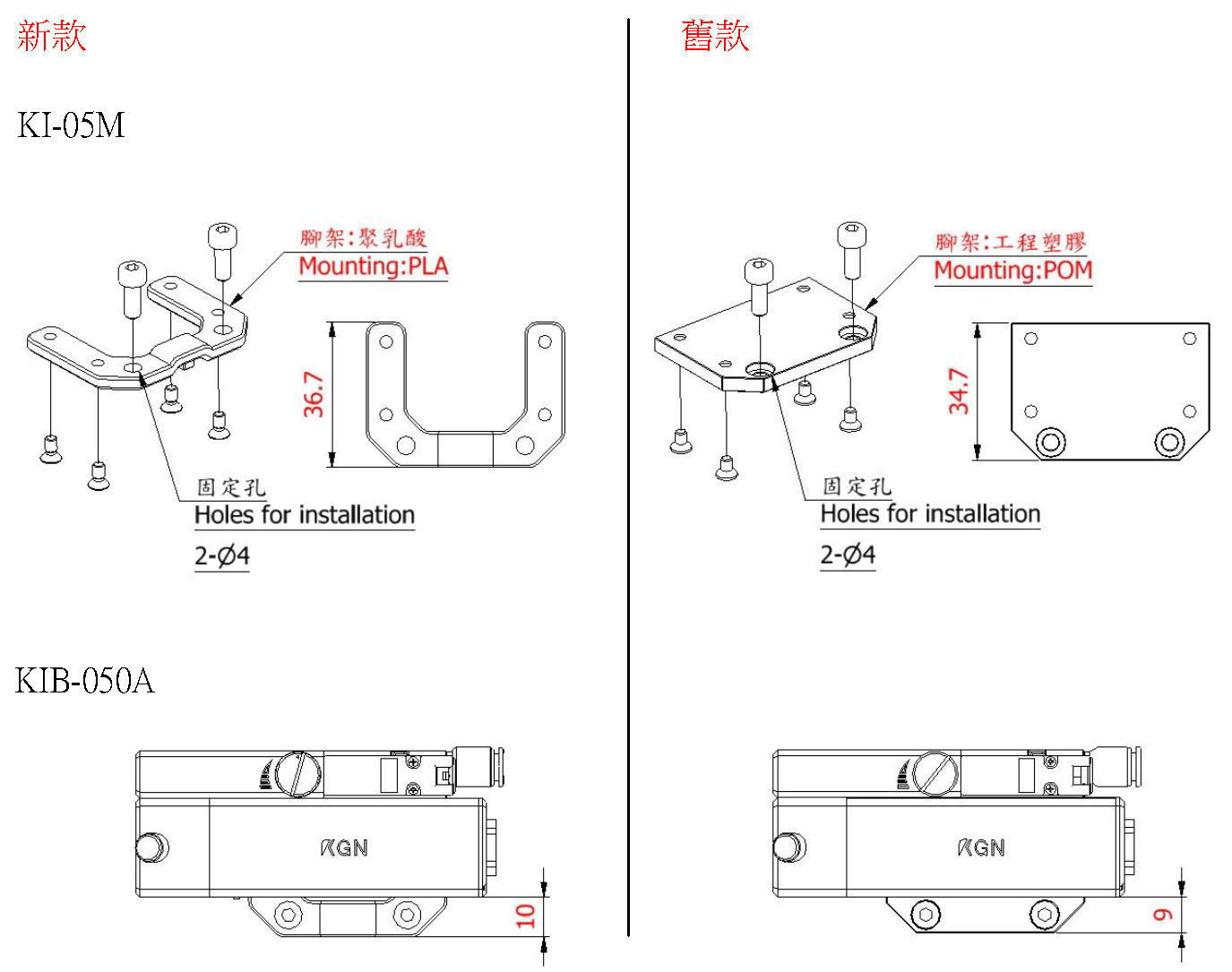 新款

KI-05M

腳架:聚乳酸
Mounting:PLA

36.7

固定孔
Holes for installation
2-Ø4

KIB-050A

KGN

10

舊款

腳架:工程塑膠
Mounting:POM

34.7

固定孔
Holes for installation
2-Ø4

KGN

9